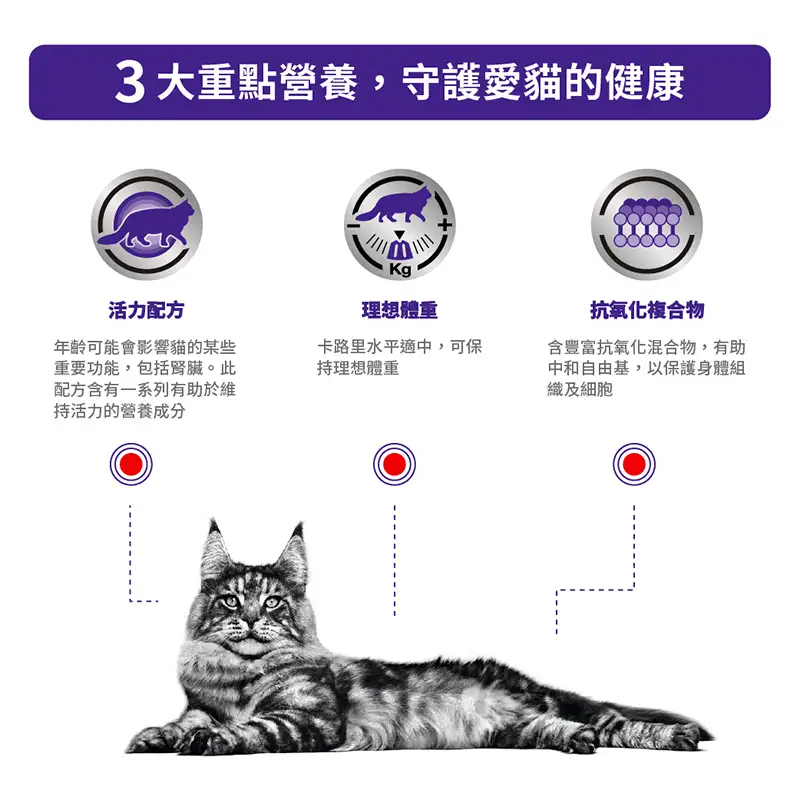 3 大重點營養，守護愛貓的健康

Kg

活力配方

年齡可能會影響貓的某些重要功能，包括腎臟。此配方含有一系列有助於維持活力的營養成分

理想體重

卡路里水平適中，可保持理想體重

抗氧化複合物

含豐富抗氧化混合物，有助中和自由基，以保護身體組織及細胞