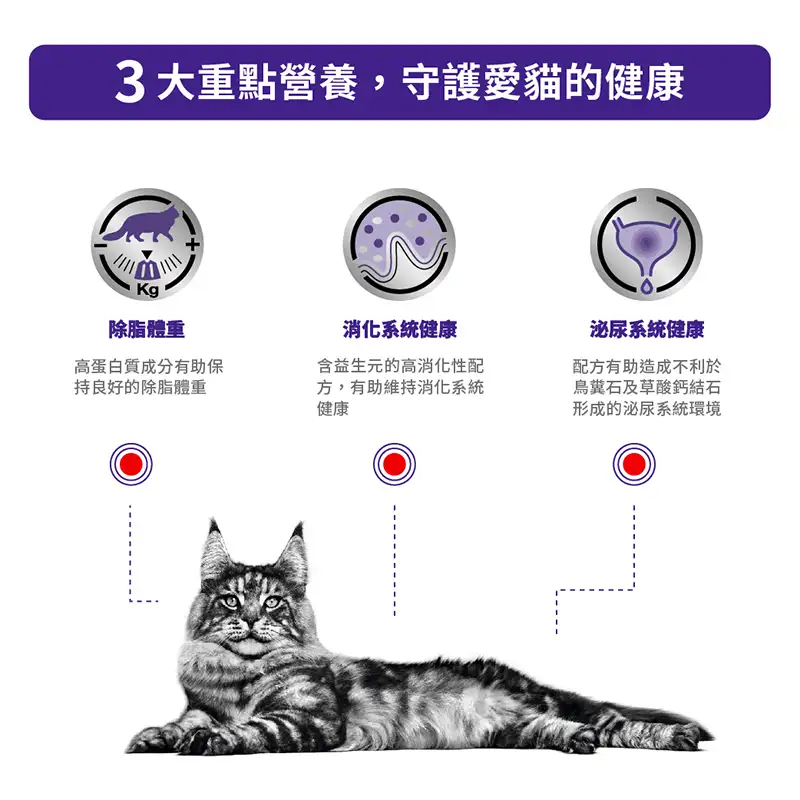 3 大重點營養，守護愛貓的健康

Kg

除脂體重

高蛋白質成分有助保持良好的除脂體重

消化系統健康

含益生元的高消化性配方，有助維持消化系統健康

泌尿系統健康

配方有助造成不利於鳥糞石及草酸鈣結石形成的泌尿系統環境