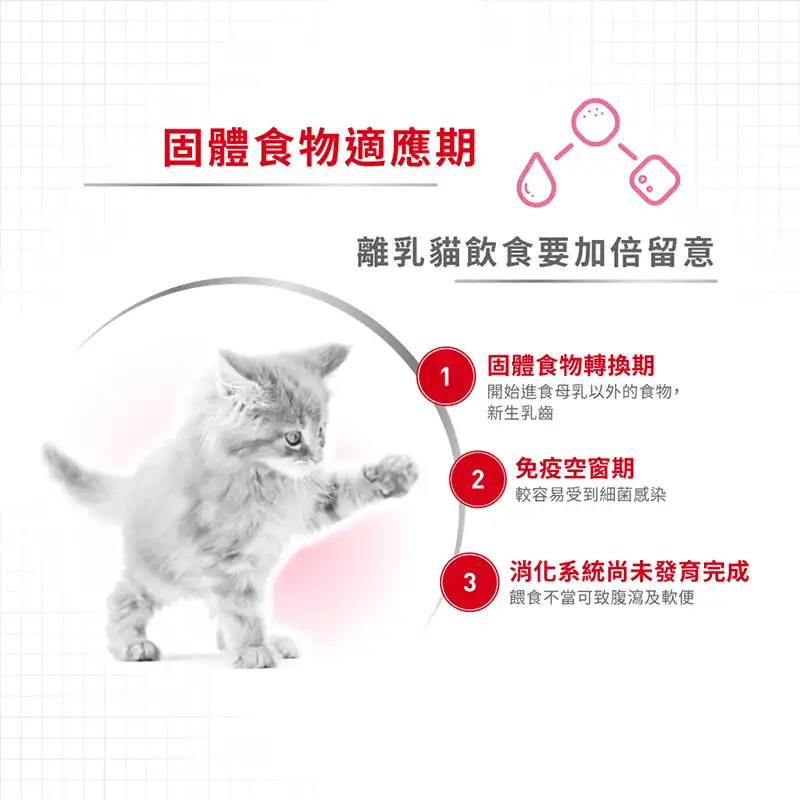 固體食物適應期

離乳貓飲食要加倍留意

1
固體食物轉換期
開始進食母乳以外的食物，新生乳齒

2
免疫空窗期
較容易受到細菌感染

3
消化系統尚未發育完成
餵食不當可致腹瀉及軟便